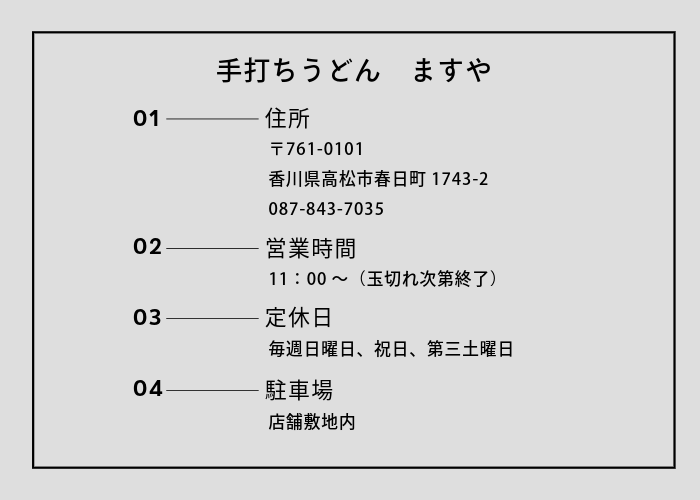 手打ちうどん　ますや

01 住所
〒761-0101
香川県高松市春日町1743-2
087-843-7035

02 営業時間
11：00～（玉切れ次第終了）

03 定休日
毎週日曜日、祝日、第三土曜日

04 駐車場
店舗敷地内